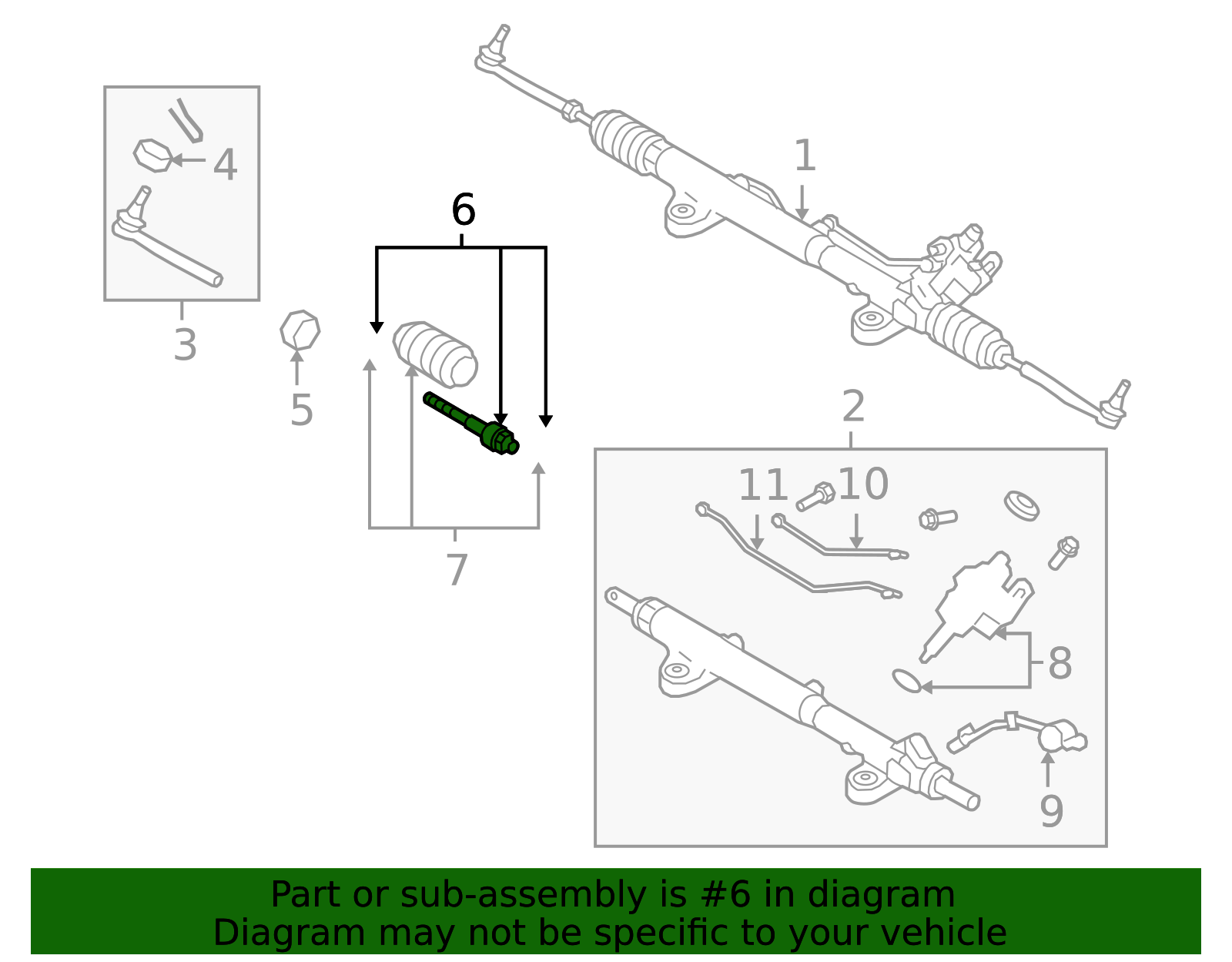 4

3

5

6

7

1

2

11
10

8

9

Part or sub-assembly is #6 in diagram
Diagram may not be specific to your vehicle