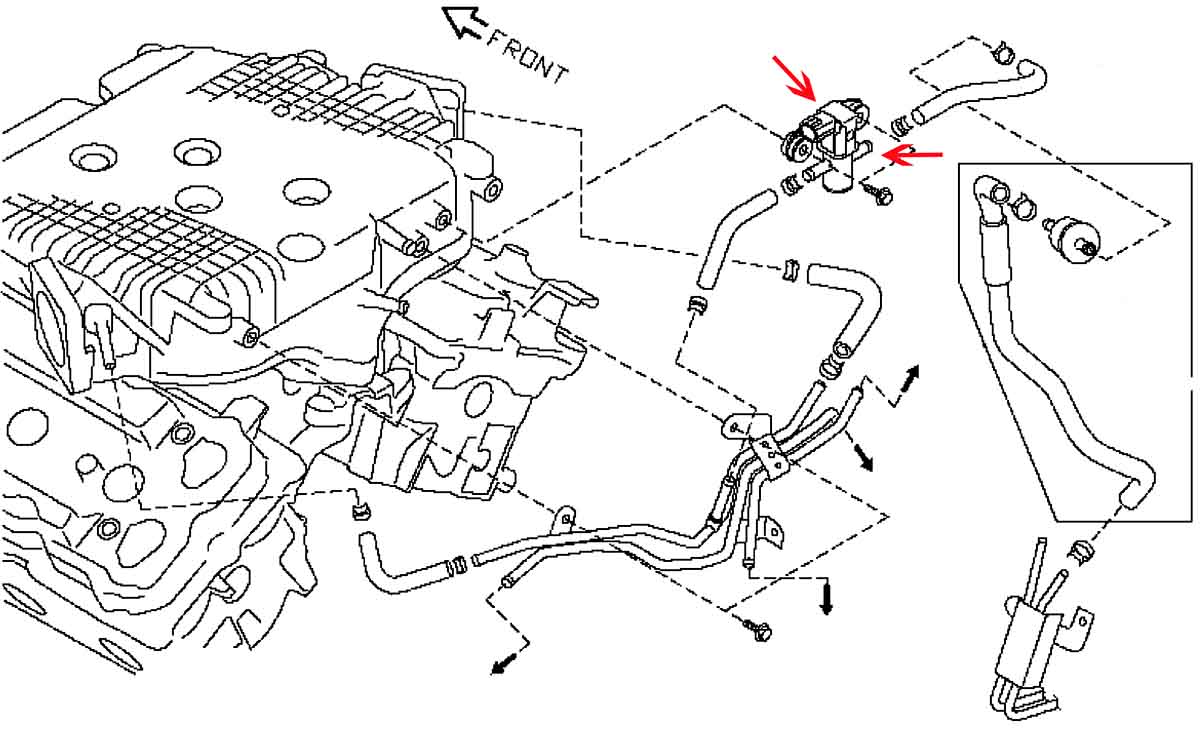 FRONT